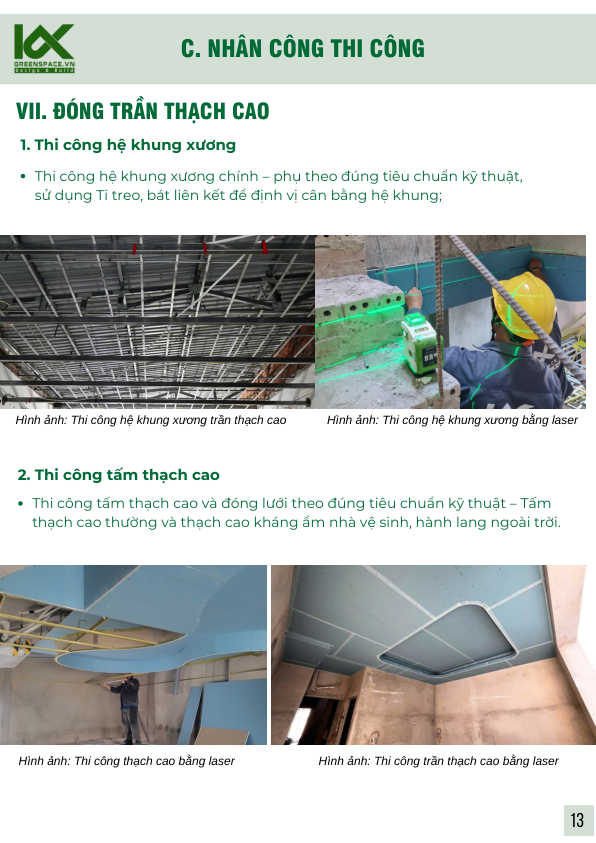 GREENSPACE.VN
Design & Build

C. NHÂN CÔNG THI CÔNG

VII. ĐÓNG TRẦN THẠCH CAO

1. Thi công hệ khung xương

• Thi công hệ khung xương chính – phụ theo đúng tiêu chuẩn kỹ thuật, sử dụng Ti treo, bát liên kết để định vị cân bằng hệ khung;

Hình ảnh: Thi công hệ khung xương trần thạch cao

Hình ảnh: Thi công hệ khung xương bằng laser

2. Thi công tấm thạch cao

• Thi công tấm thạch cao và đóng lưới theo đúng tiêu chuẩn kỹ thuật – Tấm thạch cao thường và thạch cao kháng ẩm nhà vệ sinh, hành lang ngoài trời.

Hình ảnh: Thi công thạch cao bằng laser

Hình ảnh: Thi công trần thạch cao bằng laser

13