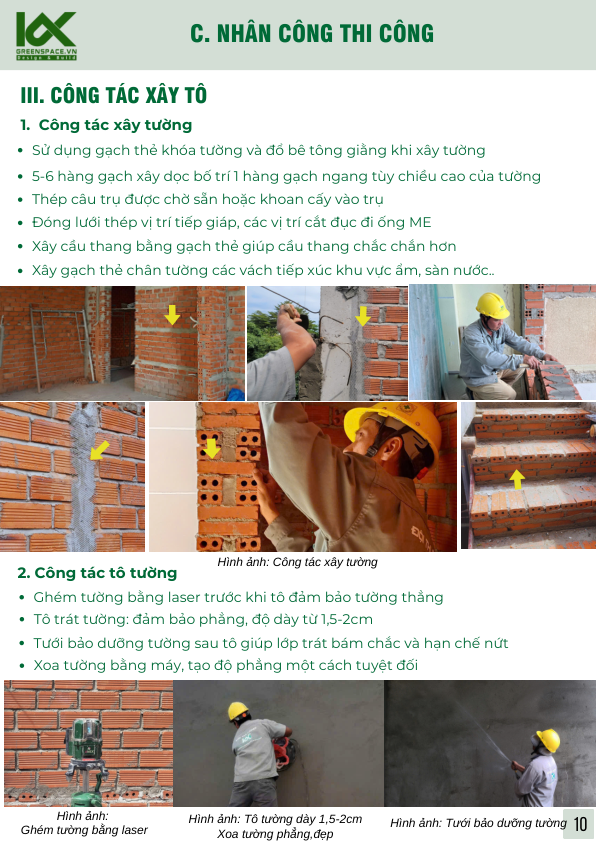 GREENSPACE.VN
Design & Build

C. NHÂN CÔNG THI CÔNG

III. CÔNG TÁC XÂY TÔ

1. Công tác xây tường

• Sử dụng gạch thẻ khóa tường và đổ bê tông giằng khi xây tường
• 5-6 hàng gạch xây dọc bố trí 1 hàng gạch ngang tùy chiều cao của tường
• Thép câu trụ được chờ sẵn hoặc khoan cấy vào trụ
• Đóng lưới thép vị trí tiếp giáp, các vị trí cắt đục đi ống ME
• Xây cầu thang bằng gạch thẻ giúp cầu thang chắc chắn hơn
• Xây gạch thẻ chân tường các vách tiếp xúc khu vực ẩm, sàn nước..

Hình ảnh: Công tác xây tường

2. Công tác tô tường

• Ghém tường bằng laser trước khi tô đảm bảo tường thẳng
• Tô trát tường: đảm bảo phẳng, độ dày từ 1,5-2cm
• Tưới bảo dưỡng tường sau tô giúp lớp trát bám chắc và hạn chế nứt
• Xoa tường bằng máy, tạo độ phẳng một cách tuyệt đối

Hình ảnh: Ghém tường bằng laser

Hình ảnh: Tô tường dày 1,5-2cm Xoa tường phẳng,đẹp

Hình ảnh: Tưới bảo dưỡng tường

10