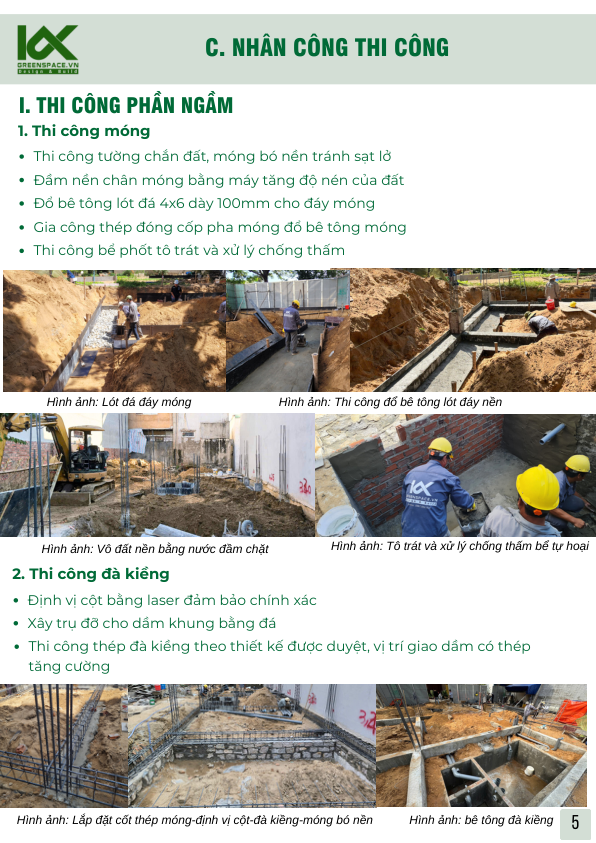 GREENSPACE.VN
Design & Build

C. NHÂN CÔNG THI CÔNG

I. THI CÔNG PHẦN NGẦM

1. Thi công móng

• Thi công tường chắn đất, móng bó nền tránh sạt lở
• Đầm nền chân móng bằng máy tăng độ nén của đất
• Đổ bê tông lót đá 4x6 dày 100mm cho đáy móng
• Gia công thép đóng cốp pha móng đổ bê tông móng
• Thi công bể phốt tô trát và xử lý chống thấm

Hình ảnh: Lót đá đáy móng

Hình ảnh: Thi công đổ bê tông lót đáy nền

Hình ảnh: Vô đất nền bằng nước đầm chặt

Hình ảnh: Tô trát và xử lý chống thấm bể tự hoại

2. Thi công đà kiềng

• Định vị cột bằng laser đảm bảo chính xác
• Xây trụ đỡ cho dầm khung bằng đá
• Thi công thép đà kiềng theo thiết kế được duyệt, vị trí giao dầm có thép tăng cường

Hình ảnh: Lắp đặt cốt thép móng-định vị cột-đà kiềng-móng bó nền

Hình ảnh: bê tông đà kiềng

5